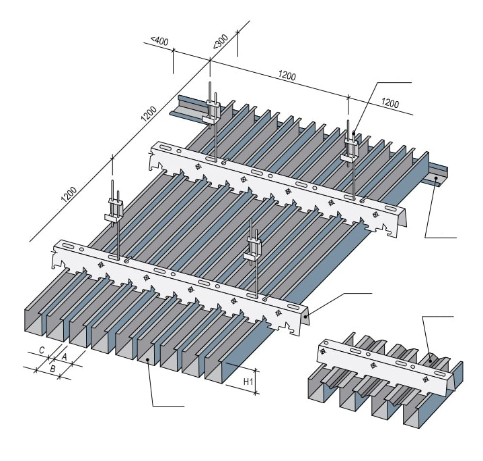 <400
<300
1200
1200
1200
1200
C
A
B
H1